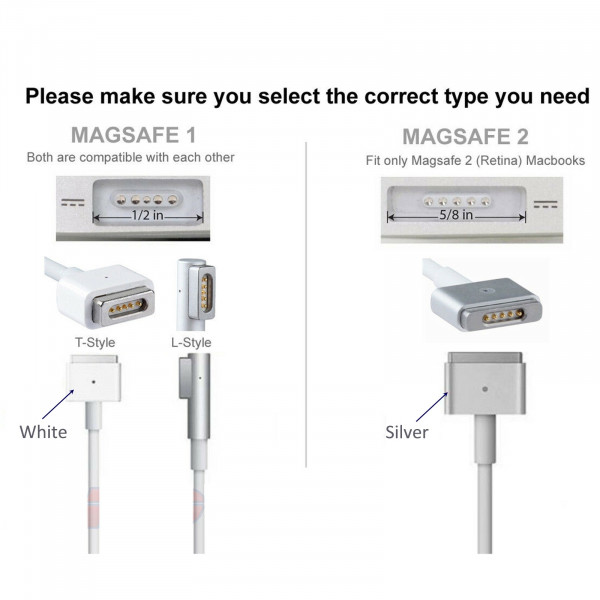 Please make sure you select the correct type you need

MAGSAFE 1

Both are compatible with each other

1/2 in

T-Style

L-Style

White

MAGSAFE 2

Fit only Magsafe 2 (Retina) Macbooks

5/8 in

Silver